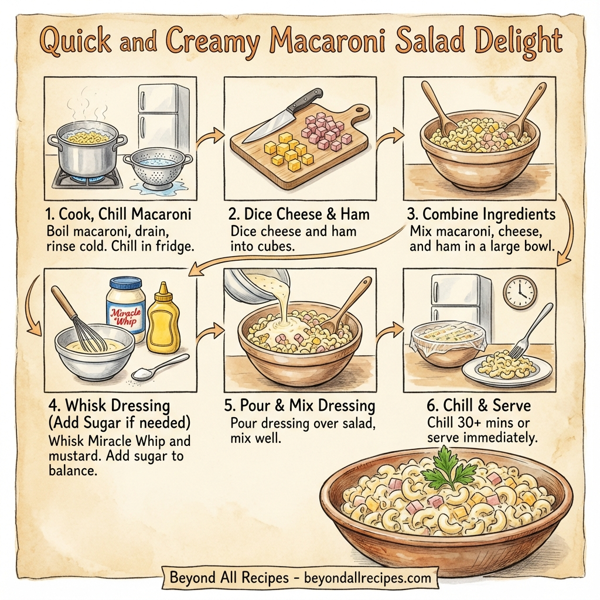 Quick and Creamy Macaroni Salad Delight

1. Cook, Chill Macaroni
Boil macaroni, drain, rinse cold. Chill in fridge.

2. Dice Cheese & Ham
Dice cheese and ham into cubes.

3. Combine Ingredients
Mix macaroni, cheese, and ham in a large bowl.

Miracle Whip

4. Whisk Dressing (Add Sugar if needed)
Whisk Miracle Whip and mustard. Add sugar to balance.

5. Pour & Mix Dressing
Pour dressing over salad, mix well.

6. Chill & Serve
Chill 30+ mins or serve immediately.

Beyond All Recipes - beyondallrecipes.com