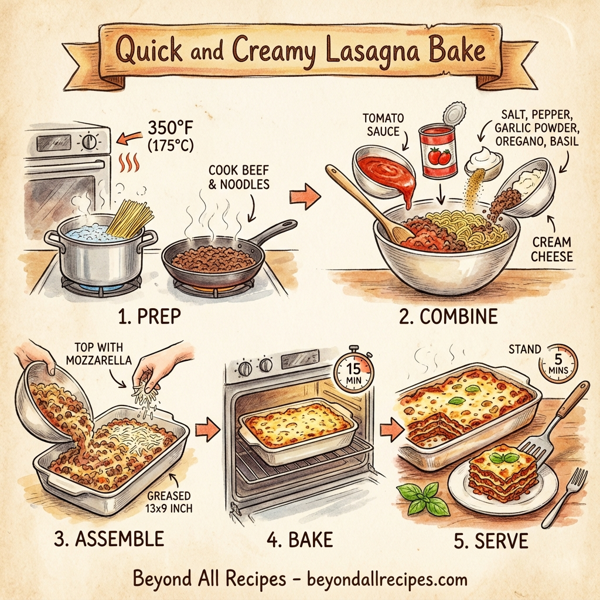 Quick and Creamy Lasagna Bake

350°F (175°C)

COOK BEEF & NOODLES

1. PREP

TOMATO SAUCE

SALT, PEPPER, GARLIC POWDER, OREGANO, BASIL

CREAM CHEESE

2. COMBINE

TOP WITH MOZZARELLA

GREASED 13x9 INCH

3. ASSEMBLE

15 MIN

4. BAKE

STAND 5 MINS

5. SERVE

Beyond All Recipes - beyondallrecipes.com