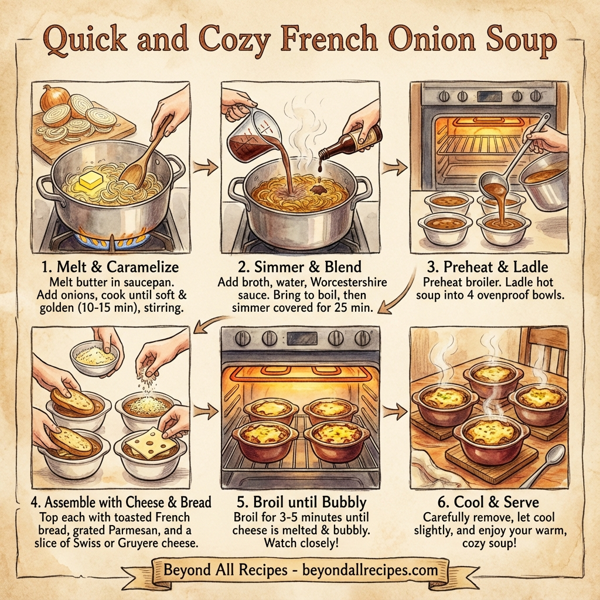 Quick and Cozy French Onion Soup

1. Melt & Caramelize
Melt butter in saucepan. Add onions, cook until soft & golden (10-15 min), stirring.

2. Simmer & Blend
Add broth, water, Worcestershire sauce. Bring to boil, then simmer covered for 25 min.

3. Preheat & Ladle
Preheat broiler. Ladle hot soup into 4 ovenproof bowls.

4. Assemble with Cheese & Bread
Top each with toasted French bread, grated Parmesan, and a slice of Swiss or Gruyere cheese.

5. Broil until Bubbly
Broil for 3-5 minutes until cheese is melted & bubbly. Watch closely!

6. Cool & Serve
Carefully remove, let cool slightly, and enjoy your warm, cozy soup!

Beyond All Recipes - beyondallrecipes.com