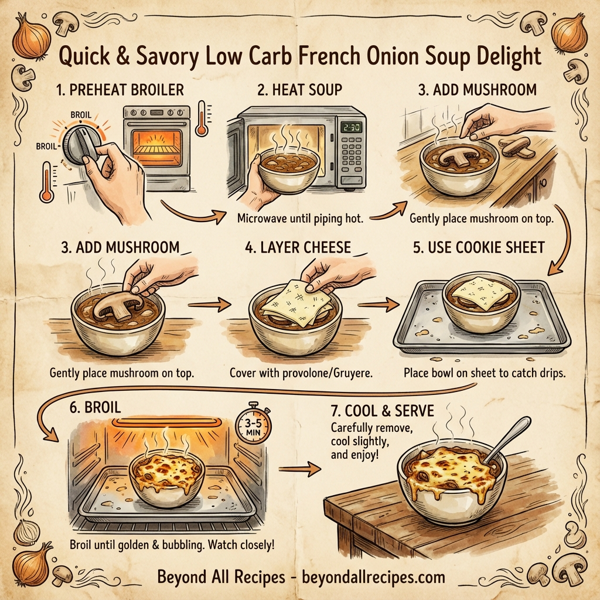 Quick & Savory Low Carb French Onion Soup Delight

1. PREHEAT BROILER

BROIL

BROIL

2. HEAT SOUP

2:30

Microwave until piping hot.

3. ADD MUSHROOM

Gently place mushroom on top.

3. ADD MUSHROOM

Gently place mushroom on top.

4. LAYER CHEESE

Cover with provolone/Gruyere.

5. USE COOKIE SHEET

Place bowl on sheet to catch drips.

6. BROIL

3-5 MIN

Broil until golden & bubbling. Watch closely!

7. COOL & SERVE

Carefully remove, cool slightly, and enjoy!

Beyond All Recipes - beyondallrecipes.com