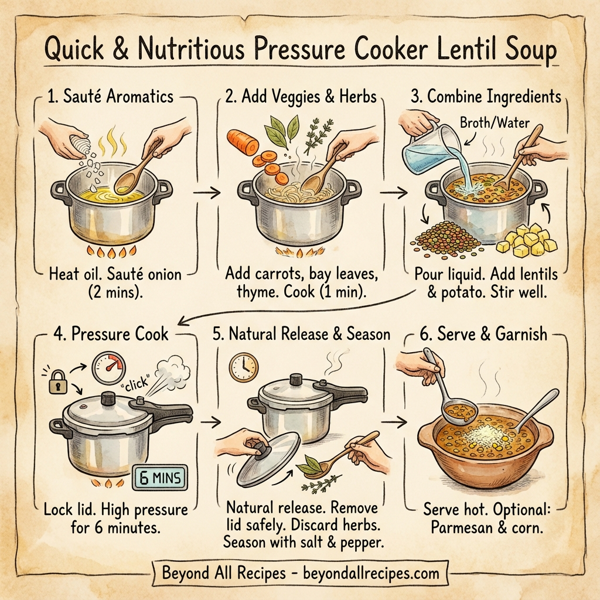 Quick & Nutritious Pressure Cooker Lentil Soup

1. Sauté Aromatics

Heat oil. Sauté onion (2 mins).

2. Add Veggies & Herbs

Add carrots, bay leaves, thyme. Cook (1 min).

3. Combine Ingredients

Broth/Water

Pour liquid. Add lentils & potato. Stir well.

4. Pressure Cook

"click"

6 MINS

Lock lid. High pressure for 6 minutes.

5. Natural Release & Season

Natural release. Remove lid safely. Discard herbs. Season with salt & pepper.

6. Serve & Garnish

Serve hot. Optional: Parmesan & corn.

Beyond All Recipes - beyondallrecipes.com