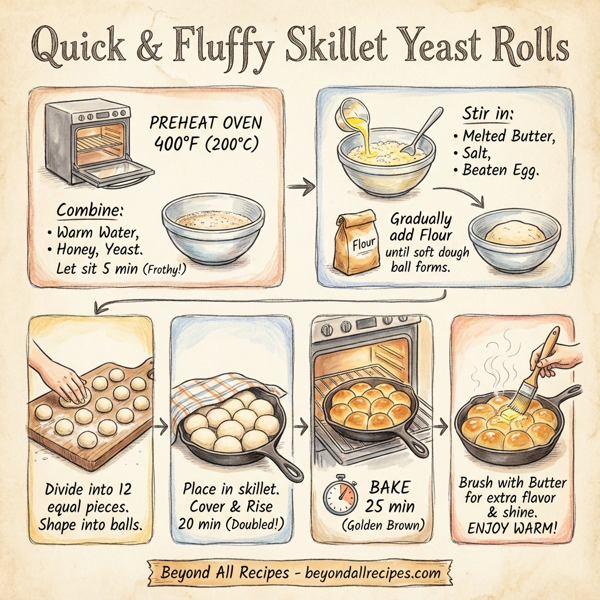 Quick & Fluffy Skillet Yeast Rolls

PREHEAT OVEN
400°F (200°C)

Combine:
• Warm Water,
• Honey, Yeast.
Let sit 5 min (Frothy!)

Stir in:
• Melted Butter,
• Salt,
• Beaten Egg.

Flour

Gradually add Flour until soft dough ball forms.

Divide into 12 equal pieces. Shape into balls.

Place in skillet. Cover & Rise 20 min (Doubled!)

BAKE 25 min (Golden Brown)

Brush with Butter for extra flavor & shine. ENJOY WARM!

Beyond All Recipes - beyondallrecipes.com