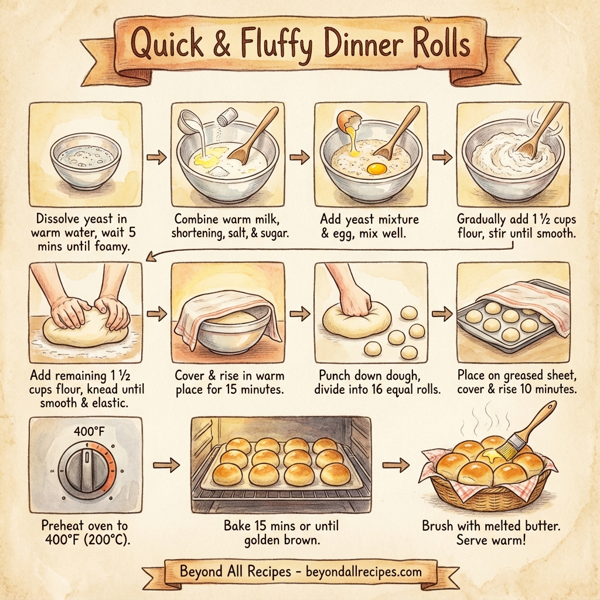 Quick & Fluffy Dinner Rolls

Dissolve yeast in warm water, wait 5 mins until foamy.

Combine warm milk, shortening, salt, & sugar.

Add yeast mixture & egg, mix well.

Gradually add 1 ½ cups flour, stir until smooth.

Add remaining 1 ½ cups flour, knead until smooth & elastic.

Cover & rise in warm place for 15 minutes.

Punch down dough, divide into 16 equal rolls.

Place on greased sheet, cover & rise 10 minutes.

400°F

Preheat oven to 400°F (200°C).

Bake 15 mins or until golden brown.

Brush with melted butter. Serve warm!

Beyond All Recipes - beyondallrecipes.com