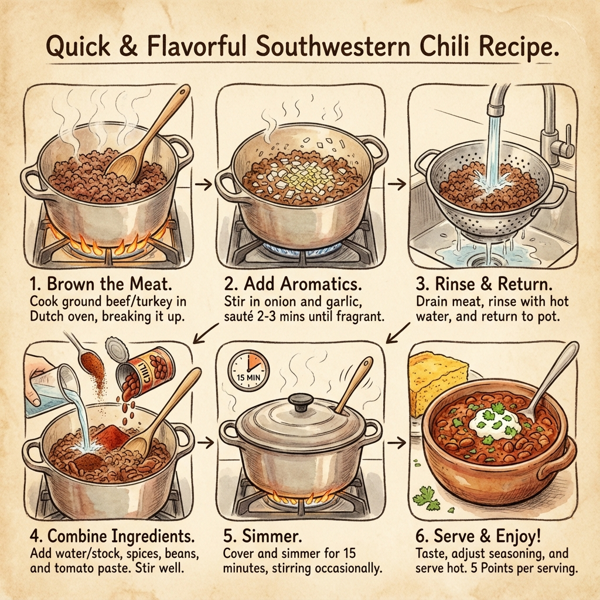 Quick & Flavorful Southwestern Chili Recipe.

1. Brown the Meat.
Cook ground beef/turkey in Dutch oven, breaking it up.

2. Add Aromatics.
Stir in onion and garlic, sauté 2-3 mins until fragrant.

3. Rinse & Return.
Drain meat, rinse with hot water, and return to pot.

CHILI

15 MIN

4. Combine Ingredients.
Add water/stock, spices, beans, and tomato paste. Stir well.

5. Simmer.
Cover and simmer for 15 minutes, stirring occasionally.

6. Serve & Enjoy!
Taste, adjust seasoning, and serve hot. 5 Points per serving.