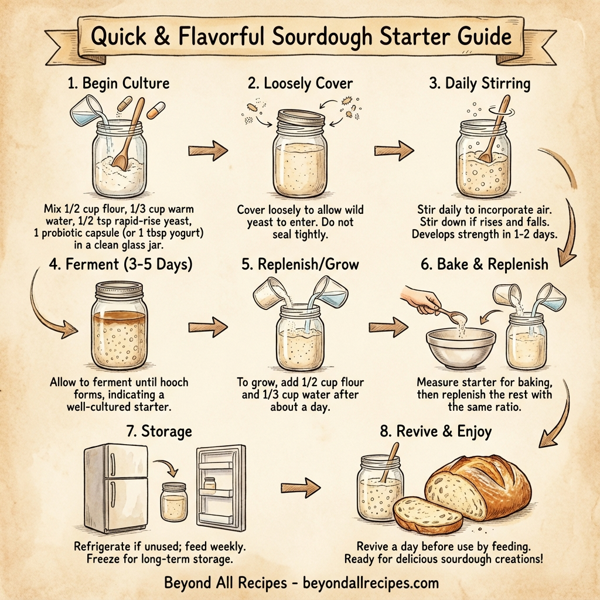 Quick & Flavorful Sourdough Starter Guide

1. Begin Culture

Mix 1/2 cup flour, 1/3 cup warm water, 1/2 tsp rapid-rise yeast, 1 probiotic capsule (or 1 tbsp yogurt) in a clean glass jar.

2. Loosely Cover

Cover loosely to allow wild yeast to enter. Do not seal tightly.

3. Daily Stirring

Stir daily to incorporate air. Stir down if rises and falls. Develops strength in 1-2 days.

4. Ferment (3-5 Days)

Allow to ferment until hooch forms, indicating a well-cultured starter.

5. Replenish/Grow

To grow, add 1/2 cup flour and 1/3 cup water after about a day.

6. Bake & Replenish

Measure starter for baking, then replenish the rest with the same ratio.

7. Storage

Refrigerate if unused; feed weekly. Freeze for long-term storage.

8. Revive & Enjoy

Revive a day before use by feeding. Ready for delicious sourdough creations!

Beyond All Recipes - beyondallrecipes.com