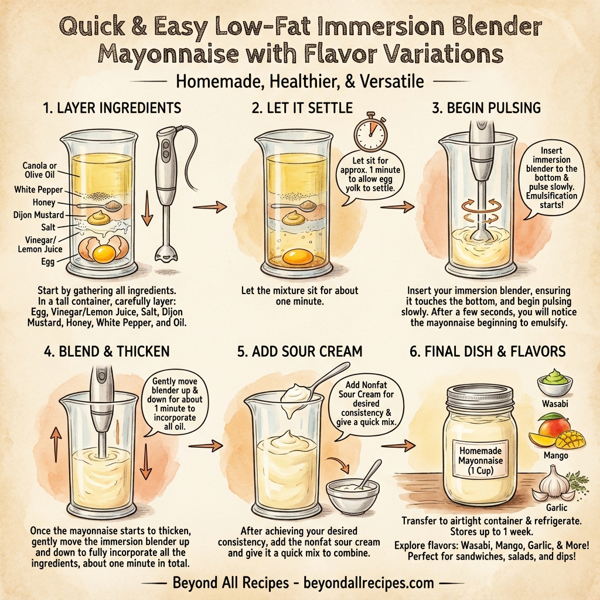 Quick & Easy Low-Fat Immersion Blender Mayonnaise with Flavor Variations

Homemade, Healthier, & Versatile

1. LAYER INGREDIENTS

Canola or Olive Oil
White Pepper
Honey
Dijon Mustard
Salt
Vinegar/ Lemon Juice
Egg

Start by gathering all ingredients. In a tall container, carefully layer: Egg, Vinegar/Lemon Juice, Salt, Dijon Mustard, Honey, White Pepper, and Oil.

2. LET IT SETTLE

Let sit for approx. 1 minute to allow egg yolk to settle.

Let the mixture sit for about one minute.

3. BEGIN PULSING

Insert immersion blender to the bottom & pulse slowly. Emulsification starts!

Insert your immersion blender, ensuring it touches the bottom, and begin pulsing slowly. After a few seconds, you will notice the mayonnaise beginning to emulsify.

4. BLEND & THICKEN

Gently move blender up & down for about 1 minute to incorporate all oil.

Once the mayonnaise starts to thicken, gently move the immersion blender up and down to fully incorporate all the ingredients, about one minute in total.

5. ADD SOUR CREAM

Add Nonfat Sour Cream for desired consistency & give a quick mix.

After achieving your desired consistency, add the nonfat sour cream and give it a quick mix to combine.

6. FINAL DISH & FLAVORS

Homemade Mayonnaise (1 Cup)

Wasabi
Mango
Garlic

Transfer to airtight container & refrigerate. Stores up to 1 week.
Explore flavors: Wasabi, Mango, Garlic, & More! Perfect for sandwiches, salads, and dips!

Beyond All Recipes - beyondallrecipes.com