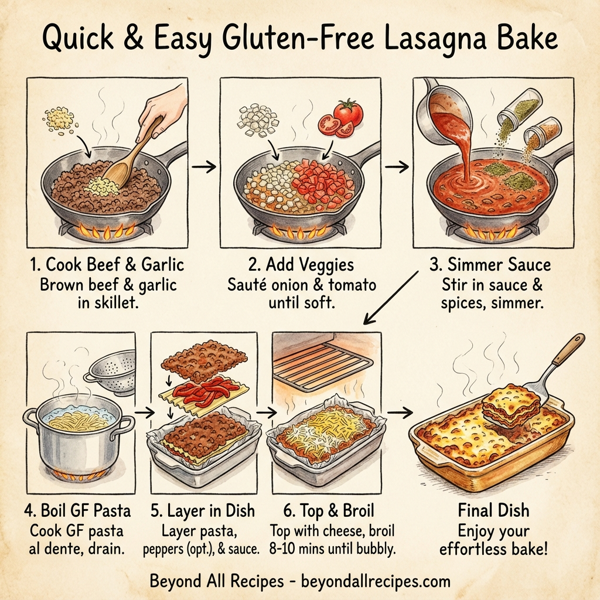 Quick & Easy Gluten-Free Lasagna Bake

1. Cook Beef & Garlic
Brown beef & garlic in skillet.

2. Add Veggies
Sauté onion & tomato until soft.

3. Simmer Sauce
Stir in sauce & spices, simmer.

4. Boil GF Pasta
Cook GF pasta al dente, drain.

5. Layer in Dish
Layer pasta, peppers (opt.), & sauce.

6. Top & Broil
Top with cheese, broil 8-10 mins until bubbly.

Final Dish
Enjoy your effortless bake!

Beyond All Recipes - beyondallrecipes.com