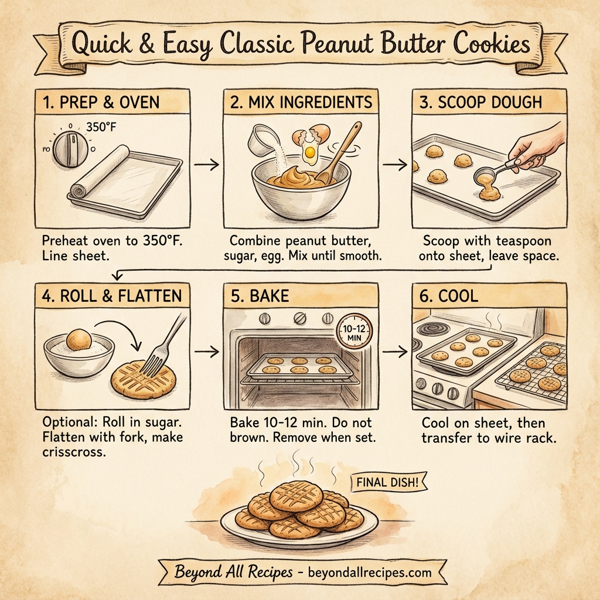 Quick & Easy Classic Peanut Butter Cookies

1. PREP & OVEN

350°F

Preheat oven to 350°F. Line sheet.

2. MIX INGREDIENTS

Combine peanut butter, sugar, egg. Mix until smooth.

3. SCOOP DOUGH

Scoop with teaspoon onto sheet, leave space.

4. ROLL & FLATTEN

Optional: Roll in sugar. Flatten with fork, make crisscross.

5. BAKE

10-12 MIN

Bake 10-12 min. Do not brown. Remove when set.

6. COOL

Cool on sheet, then transfer to wire rack.

FINAL DISH!

Beyond All Recipes - beyondallrecipes.com