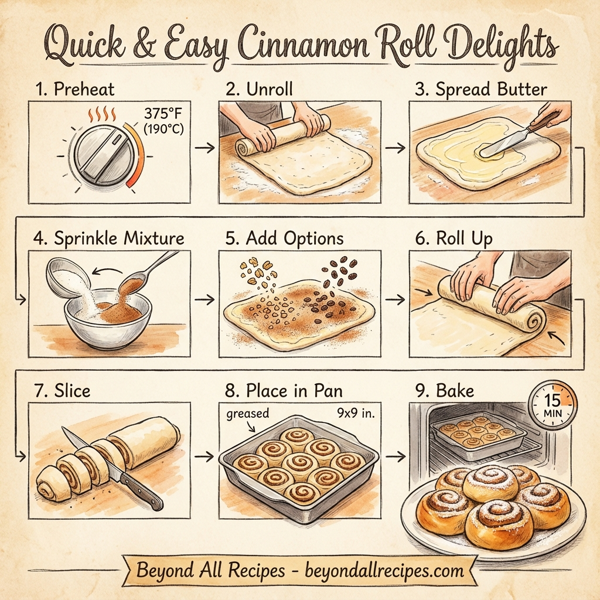 Quick & Easy Cinnamon Roll Delights

1. Preheat

375°F (190°C)

2. Unroll

3. Spread Butter

4. Sprinkle Mixture

5. Add Options

6. Roll Up

7. Slice

8. Place in Pan

greased

9x9 in.

9. Bake

15 MIN

Beyond All Recipes - beyondallrecipes.com