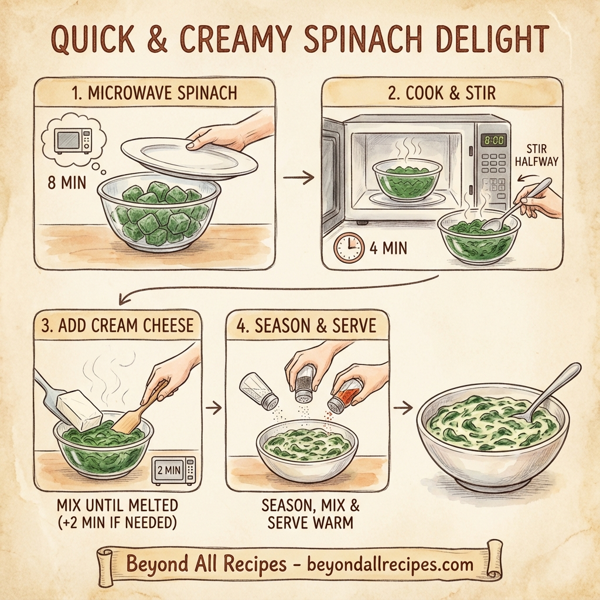 QUICK & CREAMY SPINACH DELIGHT

1. MICROWAVE SPINACH

8 MIN

2. COOK & STIR

8:00

STIR HALFWAY

4 MIN

3. ADD CREAM CHEESE

2 MIN

MIX UNTIL MELTED (+2 MIN IF NEEDED)

4. SEASON & SERVE

SEASON, MIX & SERVE WARM

Beyond All Recipes - beyondallrecipes.com