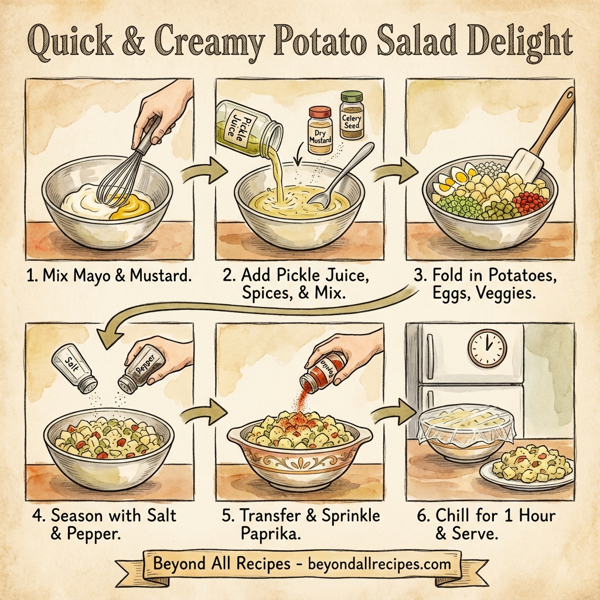 Quick & Creamy Potato Salad Delight

1. Mix Mayo & Mustard.

Pickle Juice

Dry Mustard

Celery Seed

2. Add Pickle Juice, Spices, & Mix.

3. Fold in Potatoes, Eggs, Veggies.

Salt

Pepper

4. Season with Salt & Pepper.

Paprika

5. Transfer & Sprinkle Paprika.

6. Chill for 1 Hour & Serve.

Beyond All Recipes - beyondallrecipes.com