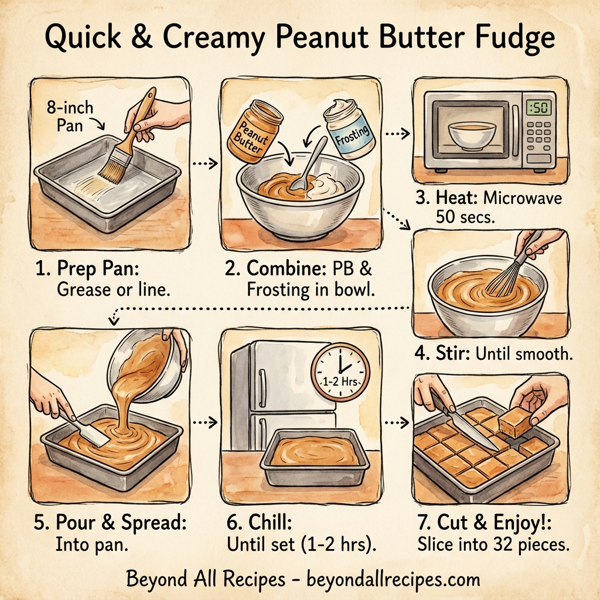 Quick & Creamy Peanut Butter Fudge

8-inch Pan

1. Prep Pan: Grease or line.

Peanut Butter

Frosting

2. Combine: PB & Frosting in bowl.

:50

3. Heat: Microwave 50 secs.

4. Stir: Until smooth.

5. Pour & Spread: Into pan.

1-2 Hrs.

6. Chill: Until set (1-2 hrs).

7. Cut & Enjoy!: Slice into 32 pieces.

Beyond All Recipes - beyondallrecipes.com