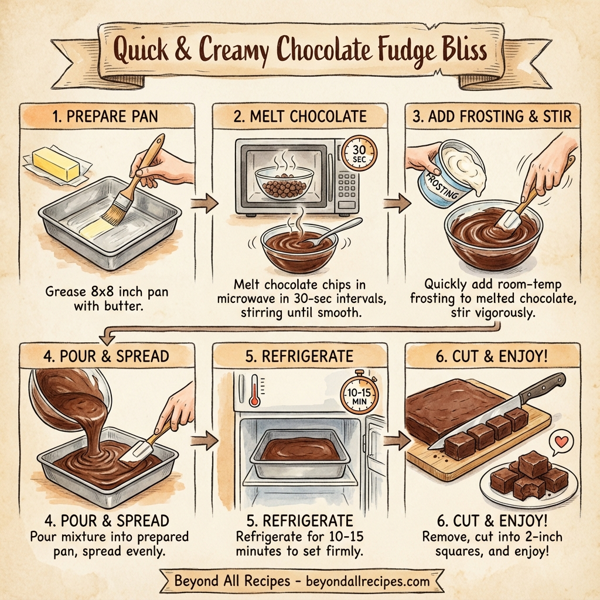 Quick & Creamy Chocolate Fudge Bliss

1. PREPARE PAN

Grease 8x8 inch pan with butter.

2. MELT CHOCOLATE

30 SEC

Melt chocolate chips in microwave in 30-sec intervals, stirring until smooth.

3. ADD FROSTING & STIR

FROSTING

Quickly add room-temp frosting to melted chocolate, stir vigorously.

4. POUR & SPREAD

4. POUR & SPREAD
Pour mixture into prepared pan, spread evenly.

5. REFRIGERATE

10-15 MIN

5. REFRIGERATE
Refrigerate for 10-15 minutes to set firmly.

6. CUT & ENJOY!

6. CUT & ENJOY!
Remove, cut into 2-inch squares, and enjoy!

Beyond All Recipes - beyondallrecipes.com