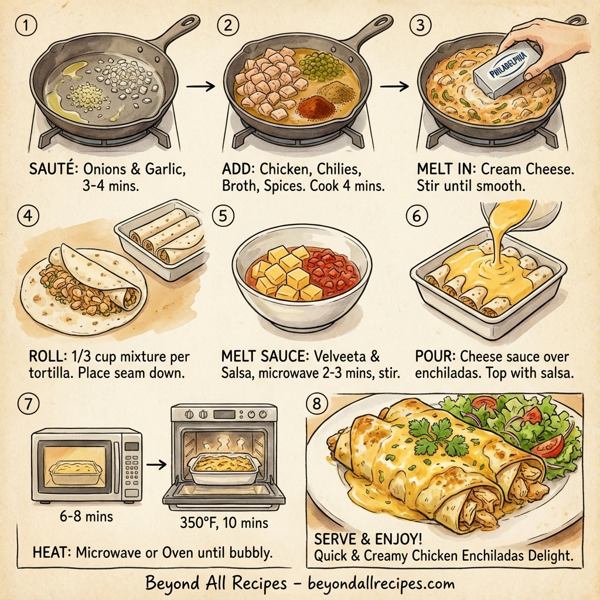 ①

SAUTÉ: Onions & Garlic, 3-4 mins.

②

ADD: Chicken, Chilies, Broth, Spices. Cook 4 mins.

③

PHILADELPHIA

MELT IN: Cream Cheese. Stir until smooth.

④

ROLL: 1/3 cup mixture per tortilla. Place seam down.

⑤

MELT SAUCE: Velveeta & Salsa, microwave 2-3 mins, stir.

⑥

POUR: Cheese sauce over enchiladas. Top with salsa.

⑦

6-8 mins

350°F, 10 mins

HEAT: Microwave or Oven until bubbly.

⑧

SERVE & ENJOY!
Quick & Creamy Chicken Enchiladas Delight.

Beyond All Recipes – beyondallrecipes.com