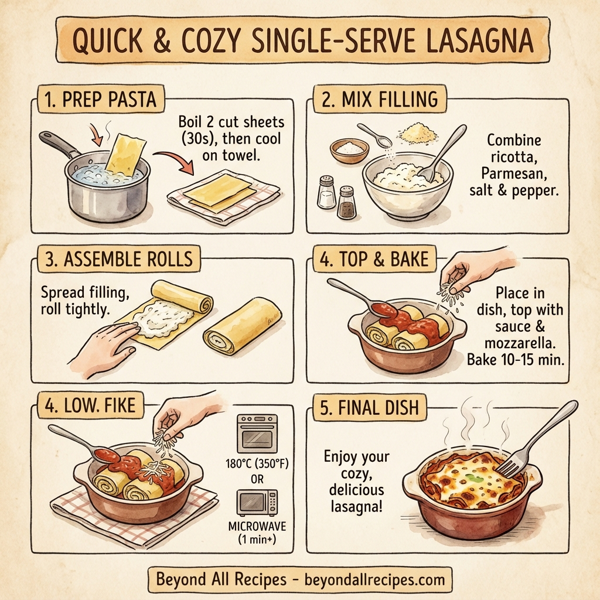 QUICK & COZY SINGLE-SERVE LASAGNA

1. PREP PASTA

Boil 2 cut sheets (30s), then cool on towel.

2. MIX FILLING

Combine ricotta, Parmesan, salt & pepper.

3. ASSEMBLE ROLLS

Spread filling, roll tightly.

4. TOP & BAKE

Place in dish, top with sauce & mozzarella. Bake 10-15 min.

4. LOW. FIKE

180°C (350°F)
OR
MICROWAVE
(1 min+)

5. FINAL DISH

Enjoy your cozy, delicious lasagna!

Beyond All Recipes - beyondallrecipes.com