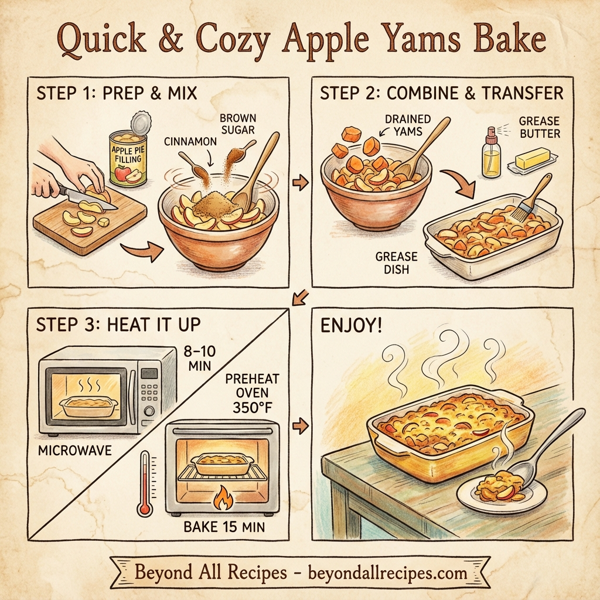 Quick & Cozy Apple Yams Bake

STEP 1: PREP & MIX

APPLE PIE FILLING

CINNAMON

BROWN SUGAR

STEP 2: COMBINE & TRANSFER

DRAINED YAMS

GREASE BUTTER

GREASE DISH

STEP 3: HEAT IT UP

8–10 MIN

MICROWAVE

PREHEAT OVEN 350°F

BAKE 15 MIN

ENJOY!

Beyond All Recipes - beyondallrecipes.com