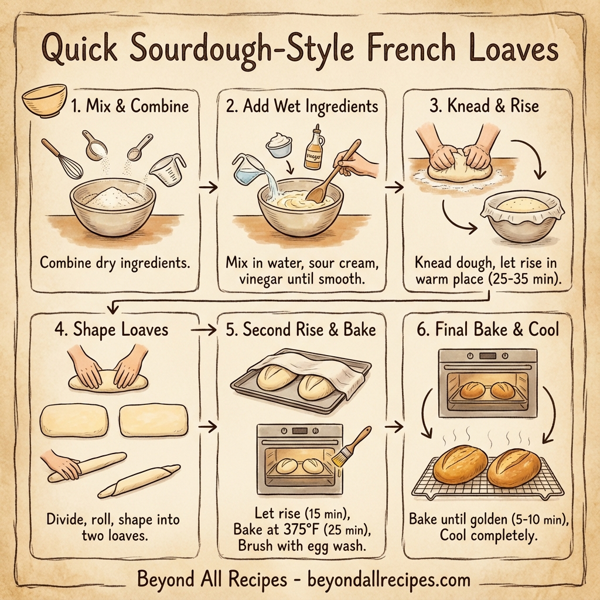 Quick Sourdough-Style French Loaves

1. Mix & Combine

Combine dry ingredients.

2. Add Wet Ingredients

vinegar

Mix in water, sour cream, vinegar until smooth.

3. Knead & Rise

Knead dough, let rise in warm place (25-35 min).

4. Shape Loaves

Divide, roll, shape into two loaves.

5. Second Rise & Bake

Let rise (15 min), Bake at 375°F (25 min), Brush with egg wash.

6. Final Bake & Cool

Bake until golden (5-10 min), Cool completely.

Beyond All Recipes - beyondallrecipes.com