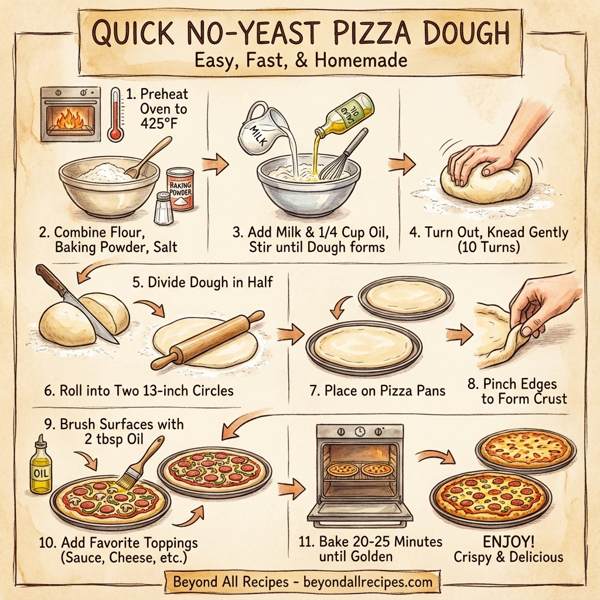 QUICK NO-YEAST PIZZA DOUGH
Easy, Fast, & Homemade

1. Preheat Oven to 425°F

RAKING POWDER

2. Combine Flour, Baking Powder, Salt

MILK

OIL

3. Add Milk & 1/4 Cup Oil, Stir until Dough forms

4. Turn Out, Knead Gently (10 Turns)

5. Divide Dough in Half

6. Roll into Two 13-inch Circles

7. Place on Pizza Pans

8. Pinch Edges to Form Crust

9. Brush Surfaces with 2 tbsp Oil

OIL

10. Add Favorite Toppings (Sauce, Cheese, etc.)

11. Bake 20-25 Minutes until Golden

ENJOY!
Crispy & Delicious

Beyond All Recipes - beyondallrecipes.com