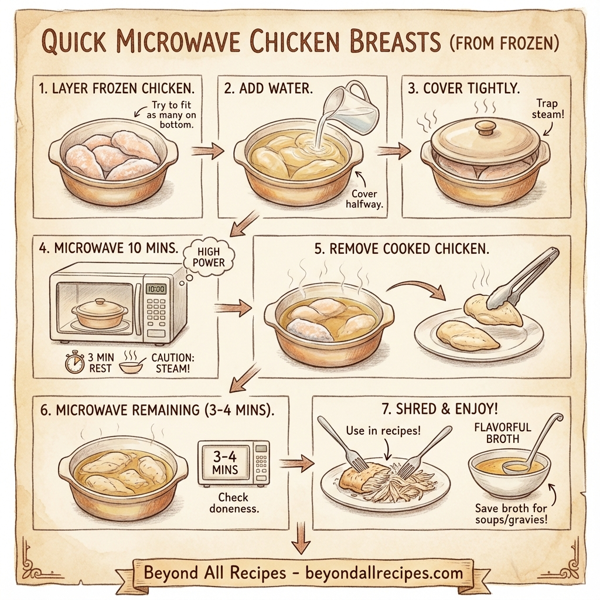 QUICK MICROWAVE CHICKEN BREASTS (FROM FROZEN)

1. LAYER FROZEN CHICKEN.

Try to fit as many on bottom.

2. ADD WATER.

Cover halfway.

3. COVER TIGHTLY.

Trap steam!

4. MICROWAVE 10 MINS.

HIGH POWER

10:00

3 MIN REST

CAUTION: STEAM!

5. REMOVE COOKED CHICKEN.

6. MICROWAVE REMAINING (3-4 MINS).

3-4 MINS

Check doneness.

7. SHRED & ENJOY!

Use in recipes!

FLAVORFUL BROTH

Save broth for soups/gravies!

Beyond All Recipes - beyondallrecipes.com