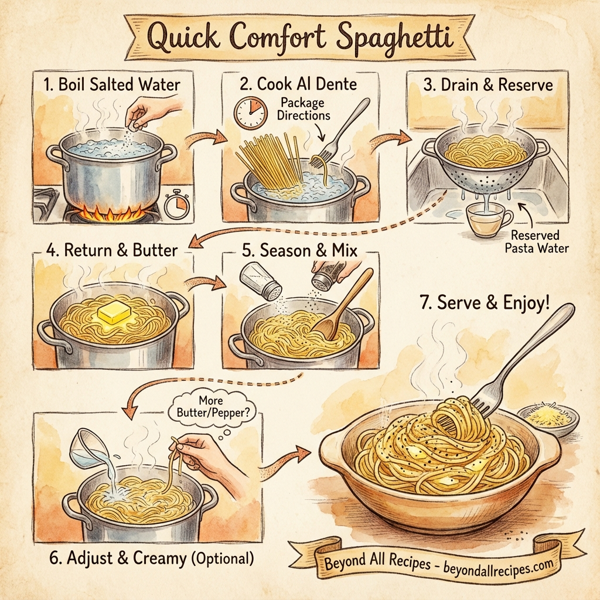 Quick Comfort Spaghetti

1. Boil Salted Water

2. Cook Al Dente

Package Directions

3. Drain & Reserve

Reserved Pasta Water

4. Return & Butter

5. Season & Mix

7. Serve & Enjoy!

More Butter/Pepper?

6. Adjust & Creamy (Optional)

Beyond All Recipes - beyondallrecipes.com