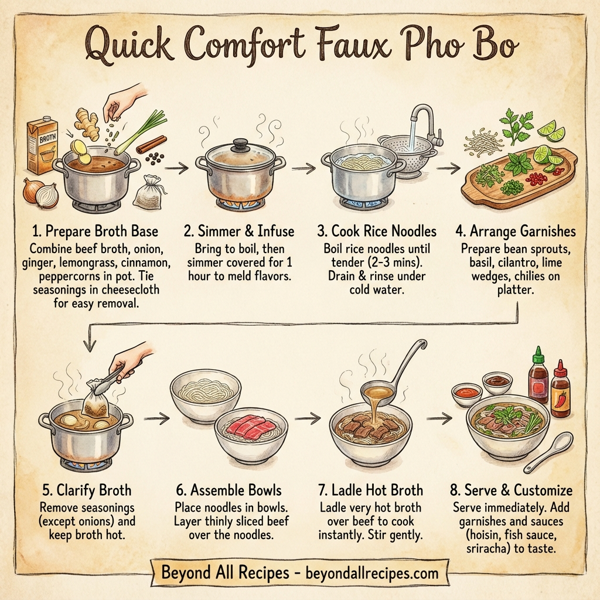 Quick Comfort Faux Pho Bo

BROTH

1. Prepare Broth Base
Combine beef broth, onion, ginger, lemongrass, cinnamon, peppercorns in pot. Tie seasonings in cheesecloth for easy removal.

2. Simmer & Infuse
Bring to boil, then simmer covered for 1 hour to meld flavors.

3. Cook Rice Noodles
Boil rice noodles until tender (2-3 mins). Drain & rinse under cold water.

4. Arrange Garnishes
Prepare bean sprouts, basil, cilantro, lime wedges, chilies on platter.

5. Clarify Broth
Remove seasonings (except onions) and keep broth hot.

6. Assemble Bowls
Place noodles in bowls. Layer thinly sliced beef over the noodles.

7. Ladle Hot Broth
Ladle very hot broth over beef to cook instantly. Stir gently.

8. Serve & Customize
Serve immediately. Add garnishes and sauces (hoisin, fish sauce, sriracha) to taste.

Beyond All Recipes - beyondallrecipes.com