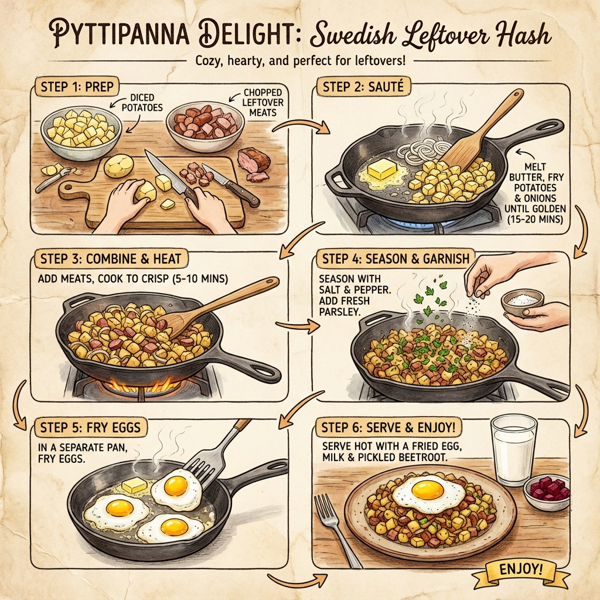 PYTTIPANNA DELIGHT: Swedish Leftover Hash

Cozy, hearty, and perfect for leftovers!

STEP 1: PREP

DICED POTATOES

CHOPPED LEFTOVER MEATS

STEP 2: SAUTÉ

MELT BUTTER, FRY POTATOES & ONIONS UNTIL GOLDEN (15-20 MINS)

STEP 3: COMBINE & HEAT

ADD MEATS, COOK TO CRISP (5-10 MINS)

STEP 4: SEASON & GARNISH

SEASON WITH SALT & PEPPER. ADD FRESH PARSLEY.

STEP 5: FRY EGGS

IN A SEPARATE PAN, FRY EGGS.

STEP 6: SERVE & ENJOY!

SERVE HOT WITH A FRIED EGG, MILK & PICKLED BEETROOT.

ENJOY!