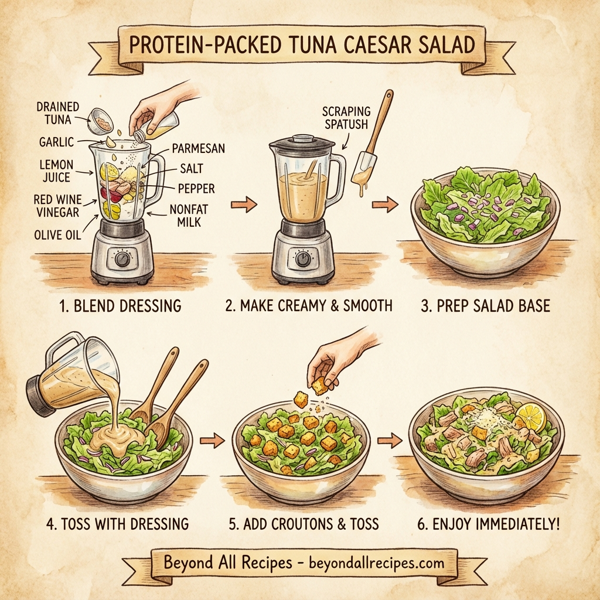 PROTEIN-PACKED TUNA CAESAR SALAD

DRAINED TUNA
GARLIC
LEMON JUICE
RED WINE VINEGAR
OLIVE OIL
PARMESAN
SALT
PEPPER
NONFAT MILK

SCRAPING SPATUSH

1. BLEND DRESSING
2. MAKE CREAMY & SMOOTH
3. PREP SALAD BASE
4. TOSS WITH DRESSING
5. ADD CROUTONS & TOSS
6. ENJOY IMMEDIATELY!

Beyond All Recipes - beyondallrecipes.com