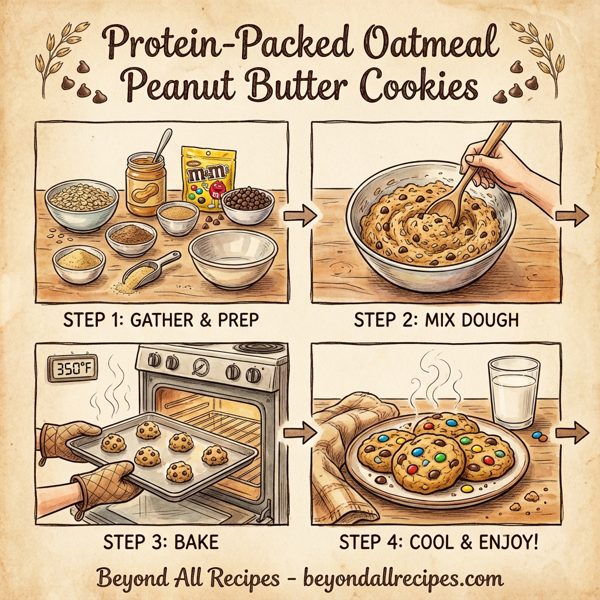 Protein-Packed Oatmeal Peanut Butter Cookies

m&m's

STEP 1: GATHER & PREP

STEP 2: MIX DOUGH

350°F

STEP 3: BAKE

STEP 4: COOL & ENJOY!

Beyond All Recipes - beyondallrecipes.com