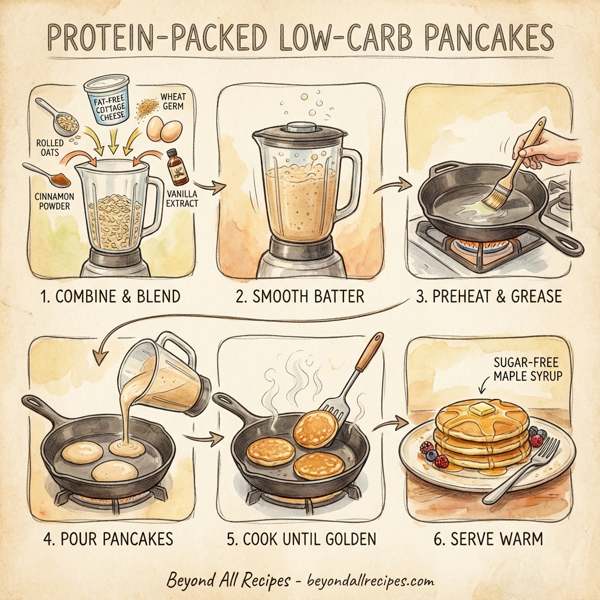 PROTEIN-PACKED LOW-CARB PANCAKES

FAT-FREE COTTAGE CHEESE

WHEAT GERM

ROLLED OATS

CINNAMON POWDER

VANILLA EXTRACT

1. COMBINE & BLEND

2. SMOOTH BATTER

3. PREHEAT & GREASE

4. POUR PANCAKES

5. COOK UNTIL GOLDEN

SUGAR-FREE MAPLE SYRUP

6. SERVE WARM

Beyond All Recipes - beyondallrecipes.com