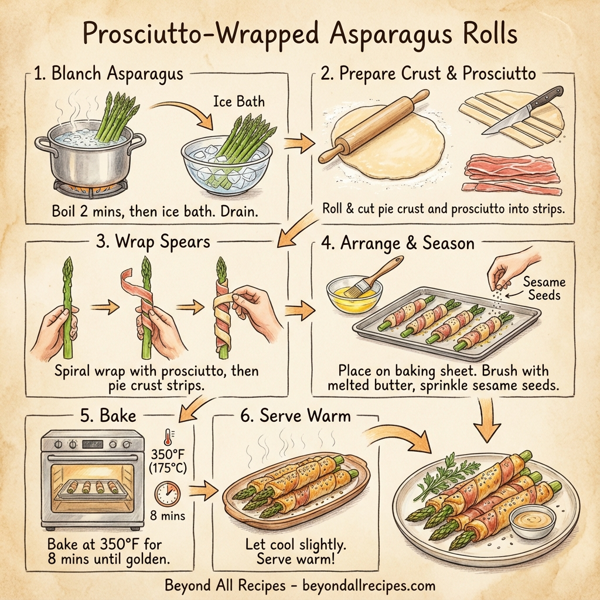 Prosciutto-Wrapped Asparagus Rolls

1. Blanch Asparagus

Ice Bath

Boil 2 mins, then ice bath. Drain.

2. Prepare Crust & Prosciutto

Roll & cut pie crust and prosciutto into strips.

3. Wrap Spears

Spiral wrap with prosciutto, then pie crust strips.

4. Arrange & Season

Sesame Seeds

Place on baking sheet. Brush with melted butter, sprinkle sesame seeds.

5. Bake

350°F (175°C)

8 mins

Bake at 350°F for 8 mins until golden.

6. Serve Warm

Let cool slightly. Serve warm!

Beyond All Recipes - beyondallrecipes.com