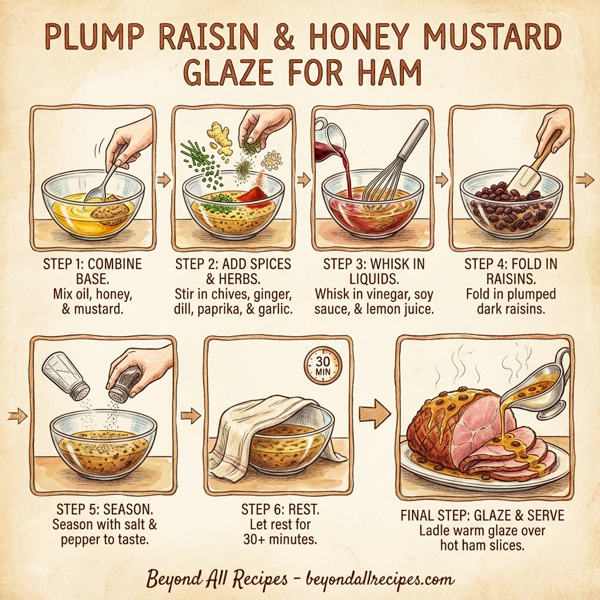 PLUMP RAISIN & HONEY MUSTARD GLAZE FOR HAM

STEP 1: COMBINE BASE.
Mix oil, honey, & mustard.

STEP 2: ADD SPICES & HERBS.
Stir in chives, ginger, dill, paprika, & garlic.

STEP 3: WHISK IN LIQUIDS.
Whisk in vinegar, soy sauce, & lemon juice.

STEP 4: FOLD IN RAISINS.
Fold in plumped dark raisins.

STEP 5: SEASON.
Season with salt & pepper to taste.

30 MIN

STEP 6: REST.
Let rest for 30+ minutes.

FINAL STEP: GLAZE & SERVE
Ladle warm glaze over hot ham slices.

Beyond All Recipes - beyondallrecipes.com