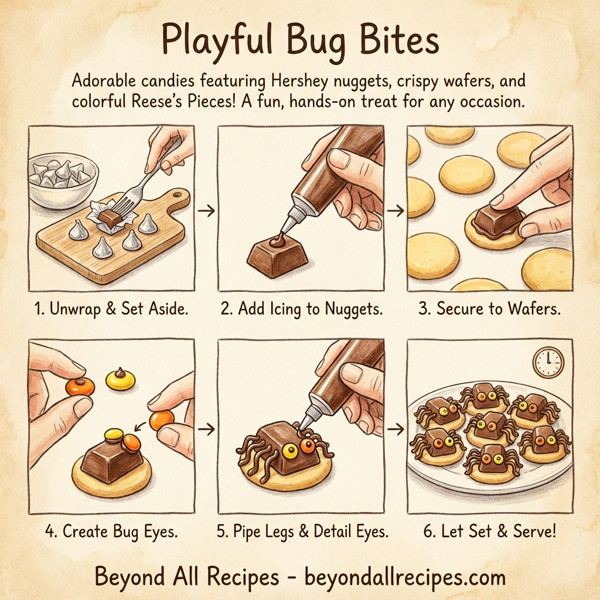 Playful Bug Bites

Adorable candies featuring Hershey nuggets, crispy wafers, and colorful Reese's Pieces! A fun, hands-on treat for any occasion.

1. Unwrap & Set Aside.

2. Add Icing to Nuggets.

3. Secure to Wafers.

4. Create Bug Eyes.

5. Pipe Legs & Detail Eyes.

6. Let Set & Serve!

Beyond All Recipes - beyondallrecipes.com