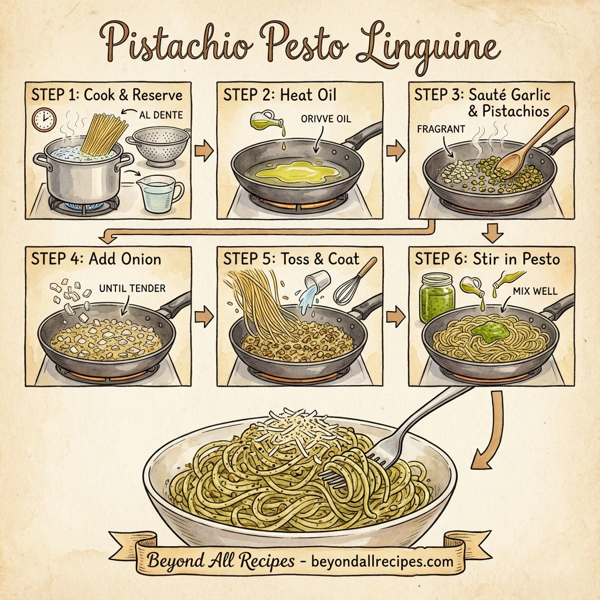 Pistachio Pesto Linguine

STEP 1: Cook & Reserve
AL DENTE

STEP 2: Heat Oil
ORIVVE OIL

STEP 3: Sauté Garlic & Pistachios
FRAGRANT

STEP 4: Add Onion
UNTIL TENDER

STEP 5: Toss & Coat

STEP 6: Stir in Pesto
MIX WELL

Beyond All Recipes - beyondallrecipes.com