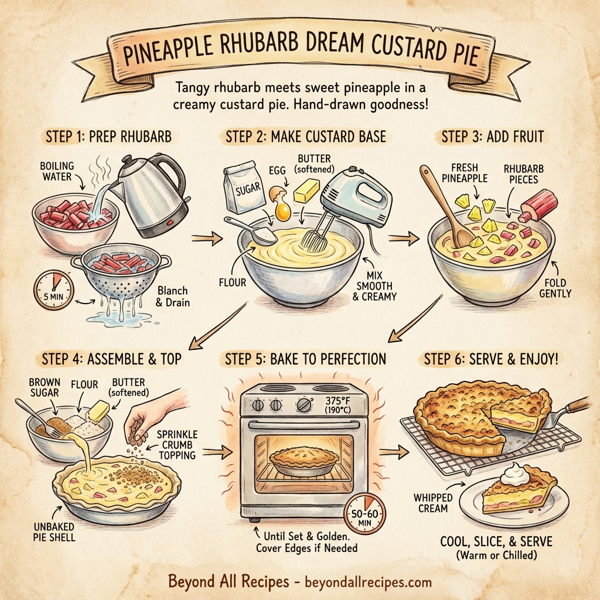 PINEAPPLE RHUBARB DREAM CUSTARD PIE

Tangy rhubarb meets sweet pineapple in a creamy custard pie. Hand-drawn goodness!

STEP 1: PREP RHUBARB

BOILING WATER

5 MIN

Blanch & Drain

STEP 2: MAKE CUSTARD BASE

SUGAR

EGG

BUTTER (softened)

FLOUR

MIX SMOOTH & CREAMY

STEP 3: ADD FRUIT

FRESH PINEAPPLE

RHUBARB PIECES

FOLD GENTLY

STEP 4: ASSEMBLE & TOP

BROWN SUGAR

FLOUR

BUTTER (softened)

SPRINKLE CRUMB TOPPING

UNBAKED PIE SHELL

STEP 5: BAKE TO PERFECTION

375°F (190°C)

50-60 MIN

Until Set & Golden. Cover Edges if Needed

STEP 6: SERVE & ENJOY!

WHIPPED CREAM

COOL, SLICE, & SERVE (Warm or Chilled)

Beyond All Recipes - beyondallrecipes.com