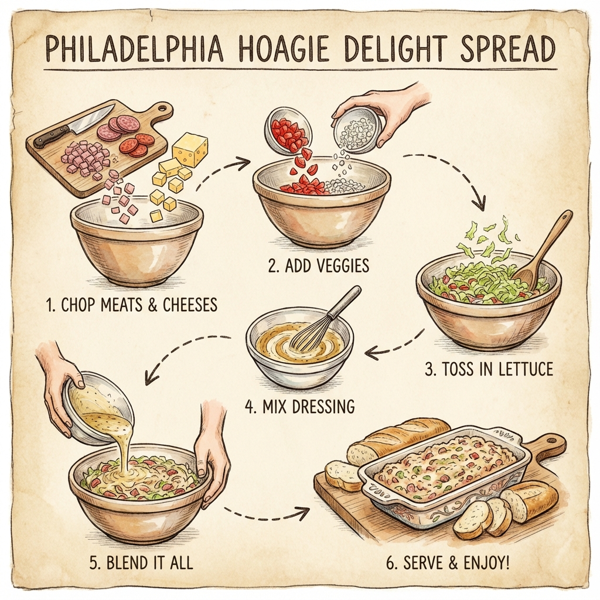 PHILADELPHIA HOAGIE DELIGHT SPREAD

1. CHOP MEATS & CHEESES

2. ADD VEGGIES

3. TOSS IN LETTUCE

4. MIX DRESSING

5. BLEND IT ALL

6. SERVE & ENJOY!