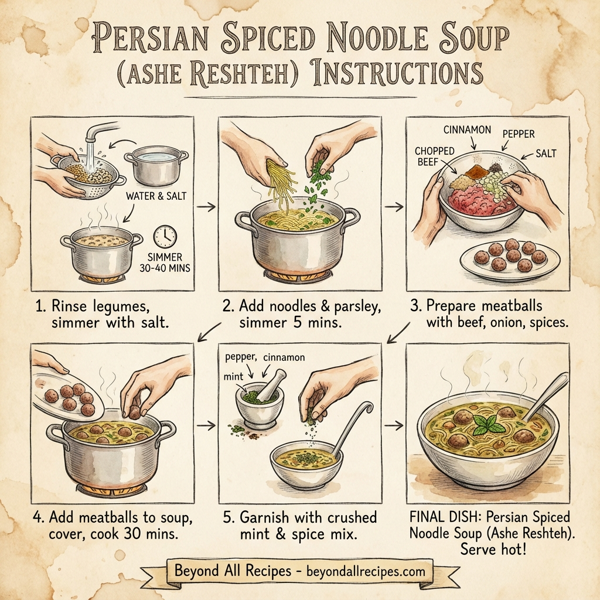 PERSIAN SPICED NOODLE SOUP (ASHE RESHTEH) INSTRUCTIONS

WATER & SALT

SIMMER 30-40 MINS

1. Rinse legumes, simmer with salt.

2. Add noodles & parsley, simmer 5 mins.

CINNAMON
PEPPER
CHOPPED BEEF
SALT

3. Prepare meatballs with beef, onion, spices.

4. Add meatballs to soup, cover, cook 30 mins.

pepper, cinnamon
mint

5. Garnish with crushed mint & spice mix.

FINAL DISH: Persian Spiced Noodle Soup (Ashe Reshteh). Serve hot!

Beyond All Recipes - beyondallrecipes.com