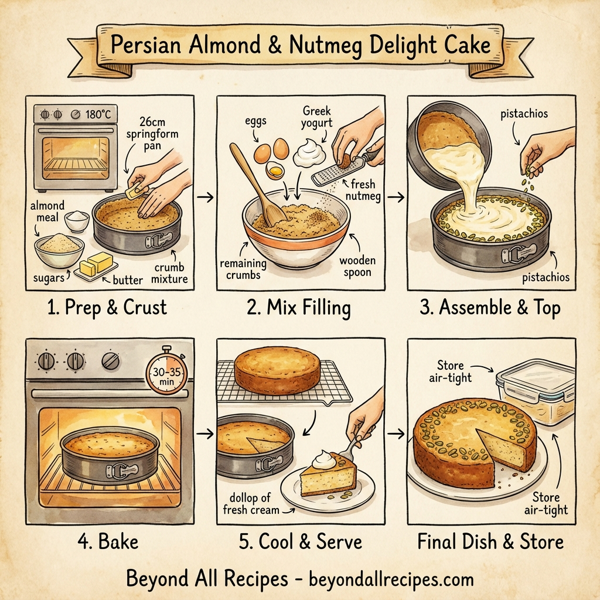 Persian Almond & Nutmeg Delight Cake

180°C
26cm springform pan
almond meal
sugars
butter
crumb mixture

1. Prep & Crust

eggs
Greek yogurt
fresh nutmeg
remaining crumbs
wooden spoon

2. Mix Filling

pistachios
pistachios

3. Assemble & Top

30-35 min

4. Bake

dollop of fresh cream

5. Cool & Serve

Store air-tight
Store air-tight

Final Dish & Store

Beyond All Recipes - beyondallrecipes.com