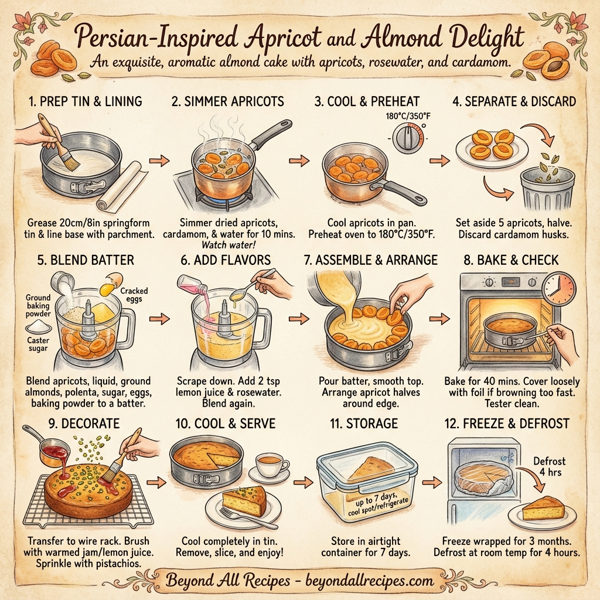 Persian-Inspired Apricot and Almond Delight

An exquisite, aromatic almond cake with apricots, rosewater, and cardamom.

1. PREP TIN & LINING

Grease 20cm/8in springform tin & line base with parchment.

2. SIMMER APRICOTS

Simmer dried apricots, cardamom, & water for 10 mins. Watch water!

3. COOL & PREHEAT

180°C/350°F

Cool apricots in pan. Preheat oven to 180°C/350°F.

4. SEPARATE & DISCARD

Set aside 5 apricots, halve. Discard cardamom husks.

5. BLEND BATTER

Ground baking powder

Cracked eggs

Caster sugar

Blend apricots, liquid, ground almonds, polenta, sugar, eggs, baking powder to a batter.

6. ADD FLAVORS

Scrape down. Add 2 tsp lemon juice & rosewater. Blend again.

7. ASSEMBLE & ARRANGE

Pour batter, smooth top. Arrange apricot halves around edge.

8. BAKE & CHECK

Bake for 40 mins. Cover loosely with foil if browning too fast. Tester clean.

9. DECORATE

Transfer to wire rack. Brush with warmed jam/lemon juice. Sprinkle with pistachios.

10. COOL & SERVE

Cool completely in tin. Remove, slice, and enjoy!

11. STORAGE

up to 7 days, cool spot/refrigerate

Store in airtight container for 7 days.

12. FREEZE & DEFROST

Defrost 4 hrs

Freeze wrapped for 3 months. Defrost at room temp for 4 hours.

Beyond All Recipes - beyondallrecipes.com