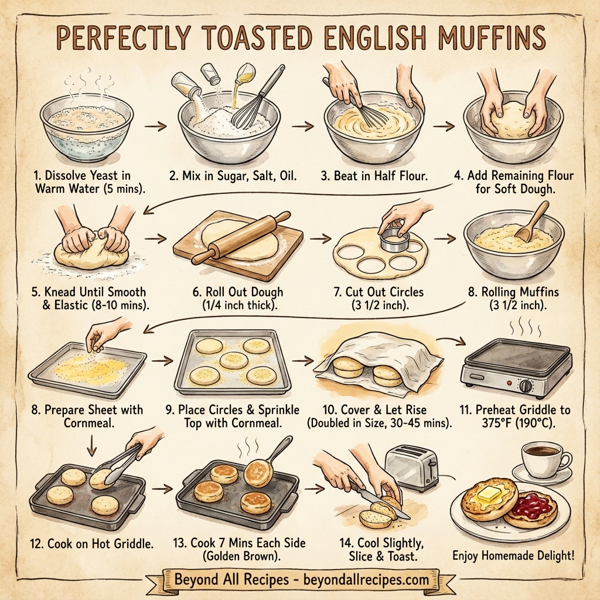 PERFECTLY TOASTED ENGLISH MUFFINS

1. Dissolve Yeast in Warm Water (5 mins).

2. Mix in Sugar, Salt, Oil.

3. Beat in Half Flour.

4. Add Remaining Flour for Soft Dough.

5. Knead Until Smooth & Elastic (8-10 mins).

6. Roll Out Dough (1/4 inch thick).

7. Cut Out Circles (3 1/2 inch).

8. Rolling Muffins (3 1/2 inch).

8. Prepare Sheet with Cornmeal.

9. Place Circles & Sprinkle Top with Cornmeal.

10. Cover & Let Rise (Doubled in Size, 30-45 mins).

11. Preheat Griddle to 375°F (190°C).

12. Cook on Hot Griddle.

13. Cook 7 Mins Each Side (Golden Brown).

14. Cool Slightly, Slice & Toast.

Enjoy Homemade Delight!

Beyond All Recipes - beyondallrecipes.com