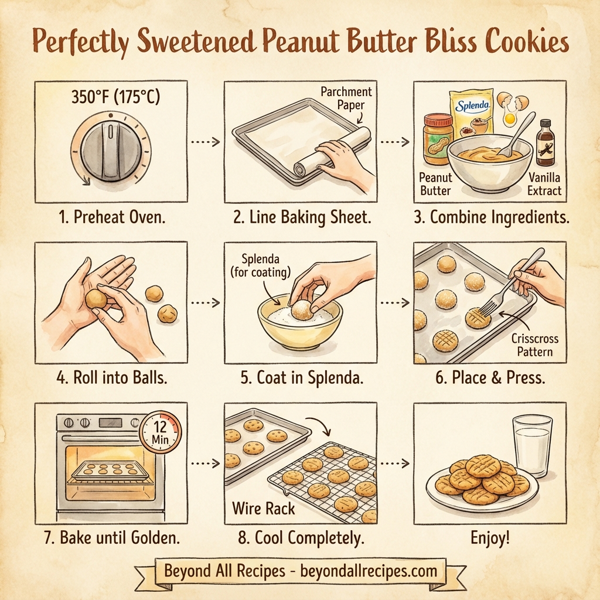 Perfectly Sweetened Peanut Butter Bliss Cookies

350°F (175°C)

1. Preheat Oven.

Parchment Paper

2. Line Baking Sheet.

Splenda

Peanut Butter

Vanilla Extract

3. Combine Ingredients.

4. Roll into Balls.

Splenda (for coating)

5. Coat in Splenda.

Crisscross Pattern

6. Place & Press.

12 Min

7. Bake until Golden.

Wire Rack

8. Cool Completely.

Enjoy!

Beyond All Recipes - beyondallrecipes.com