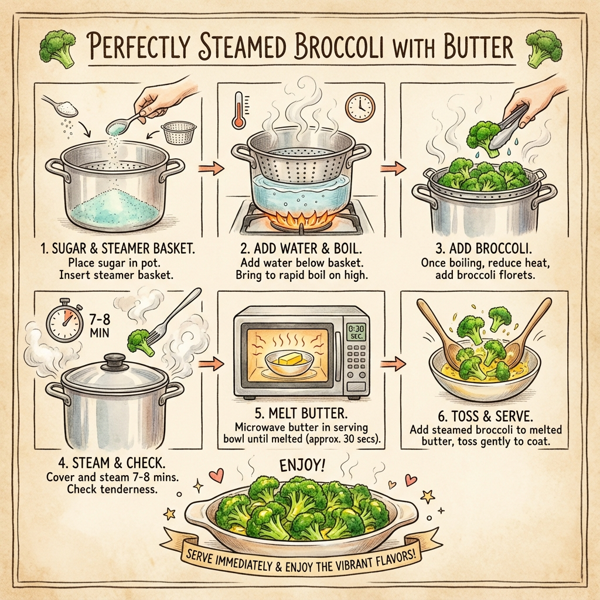 PERFECTLY STEAMED BROCCOLI WITH BUTTER

1. SUGAR & STEAMER BASKET.
Place sugar in pot. Insert steamer basket.

2. ADD WATER & BOIL.
Add water below basket. Bring to rapid boil on high.

3. ADD BROCCOLI.
Once boiling, reduce heat, add broccoli florets.

7-8 MIN

4. STEAM & CHECK.
Cover and steam 7-8 mins. Check tenderness.

0:30 SEC.

5. MELT BUTTER.
Microwave butter in serving bowl until melted (approx. 30 secs).

6. TOSS & SERVE.
Add steamed broccoli to melted butter, toss gently to coat.

ENJOY!

SERVE IMMEDIATELY & ENJOY THE VIBRANT FLAVORS!