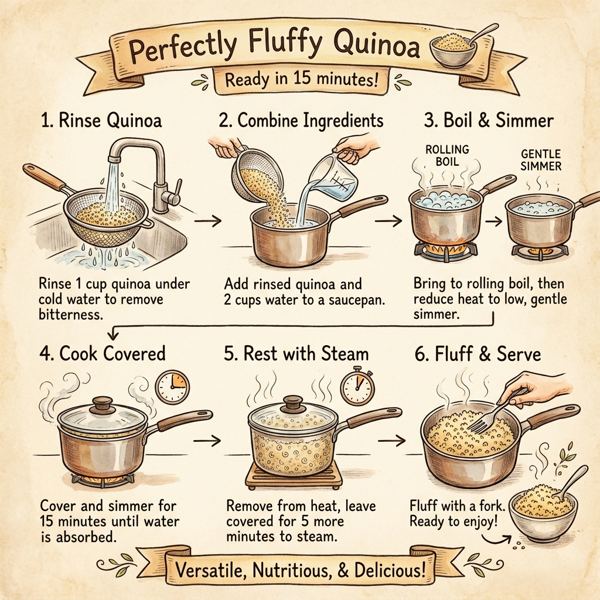 Perfectly Fluffy Quinoa

Ready in 15 minutes!

1. Rinse Quinoa

Rinse 1 cup quinoa under cold water to remove bitterness.

2. Combine Ingredients

Add rinsed quinoa and 2 cups water to a saucepan.

3. Boil & Simmer

ROLLING BOIL

GENTLE SIMMER

Bring to rolling boil, then reduce heat to low, gentle simmer.

4. Cook Covered

Cover and simmer for 15 minutes until water is absorbed.

5. Rest with Steam

Remove from heat, leave covered for 5 more minutes to steam.

6. Fluff & Serve

Fluff with a fork. Ready to enjoy!

Versatile, Nutritious, & Delicious!