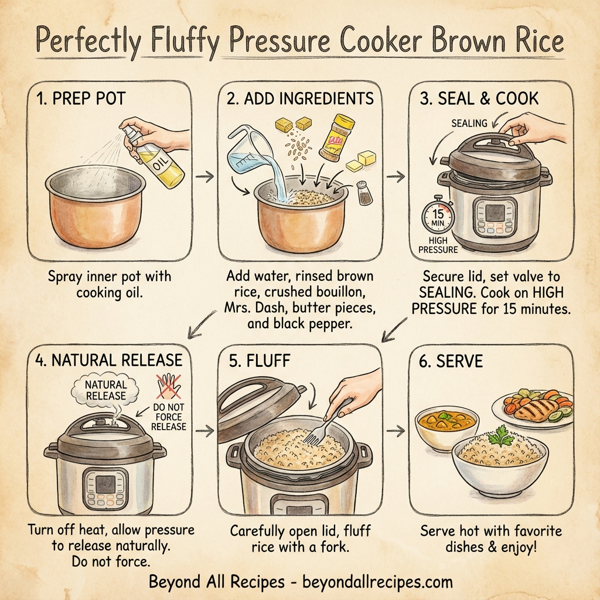 Perfectly Fluffy Pressure Cooker Brown Rice

1. PREP POT

OIL

Spray inner pot with cooking oil.

2. ADD INGREDIENTS

Add water, rinsed brown rice, crushed bouillon, Mrs. Dash, butter pieces, and black pepper.

3. SEAL & COOK

SEALING

15 MIN

HIGH PRESSURE

Secure lid, set valve to SEALING. Cook on HIGH PRESSURE for 15 minutes.

4. NATURAL RELEASE

NATURAL RELEASE

DO NOT FORCE RELEASE

Turn off heat, allow pressure to release naturally. Do not force.

5. FLUFF

Carefully open lid, fluff rice with a fork.

6. SERVE

Serve hot with favorite dishes & enjoy!

Beyond All Recipes - beyondallrecipes.com