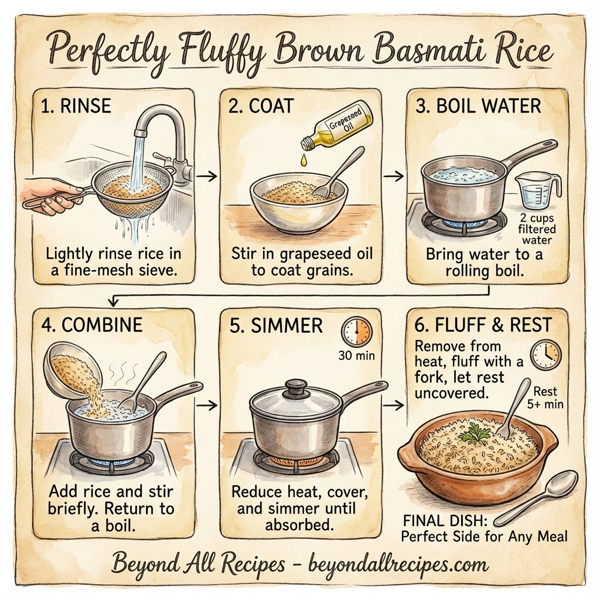 Perfectly Fluffy Brown Basmati Rice

1. RINSE

Lightly rinse rice in a fine-mesh sieve.

2. COAT

Grapeseed Oil

Stir in grapeseed oil to coat grains.

3. BOIL WATER

2 cups filtered water

Bring water to a rolling boil.

4. COMBINE

Add rice and stir briefly. Return to a boil.

5. SIMMER

30 min

Reduce heat, cover, and simmer until absorbed.

6. FLUFF & REST

Remove from heat, fluff with a fork, let rest uncovered.

Rest 5+ min

FINAL DISH: Perfect Side for Any Meal

Beyond All Recipes - beyondallrecipes.com