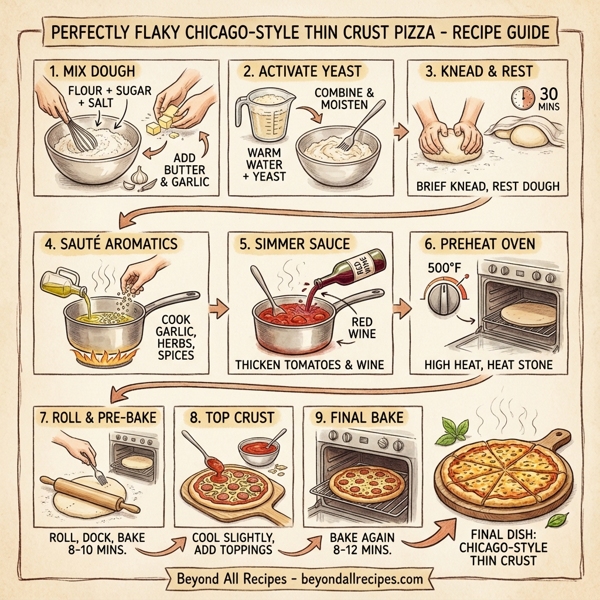 PERFECTLY FLAKY CHICAGO-STYLE THIN CRUST PIZZA - RECIPE GUIDE

1. MIX DOUGH
FLOUR + SUGAR + SALT
ADD BUTTER & GARLIC

2. ACTIVATE YEAST
COMBINE & MOISTEN
WARM WATER + YEAST

3. KNEAD & REST
30 MINS
BRIEF KNEAD, REST DOUGH

4. SAUTÉ AROMATICS
COOK GARLIC, HERBS, SPICES

5. SIMMER SAUCE
RED WINE
RED WINE
THICKEN TOMATOES & WINE

6. PREHEAT OVEN
500°F
HIGH HEAT, HEAT STONE

7. ROLL & PRE-BAKE
ROLL, DOCK, BAKE 8-10 MINS.

8. TOP CRUST
COOL SLIGHTLY, ADD TOPPINGS

9. FINAL BAKE
BAKE AGAIN 8-12 MINS.

FINAL DISH: CHICAGO-STYLE THIN CRUST

Beyond All Recipes - beyondallrecipes.com