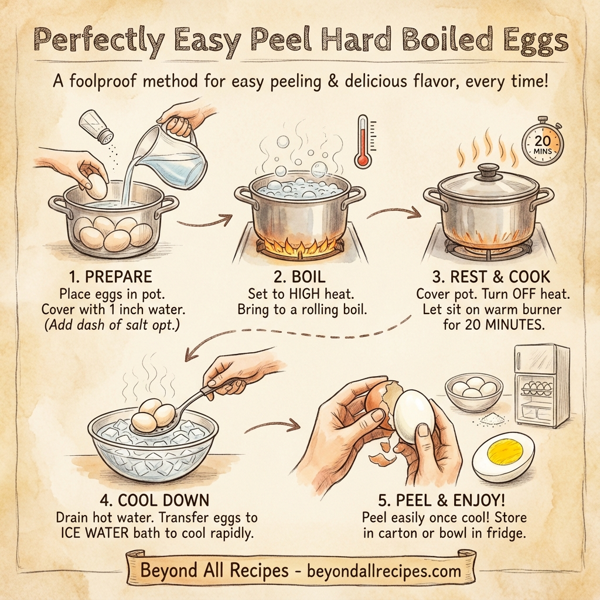 Perfectly Easy Peel Hard Boiled Eggs

A foolproof method for easy peeling & delicious flavor, every time!

20 MINS

1. PREPARE
Place eggs in pot. Cover with 1 inch water. (Add dash of salt opt.)

2. BOIL
Set to HIGH heat. Bring to a rolling boil.

3. REST & COOK
Cover pot. Turn OFF heat. Let sit on warm burner for 20 MINUTES.

4. COOL DOWN
Drain hot water. Transfer eggs to ICE WATER bath to cool rapidly.

5. PEEL & ENJOY!
Peel easily once cool! Store in carton or bowl in fridge.

Beyond All Recipes - beyondallrecipes.com