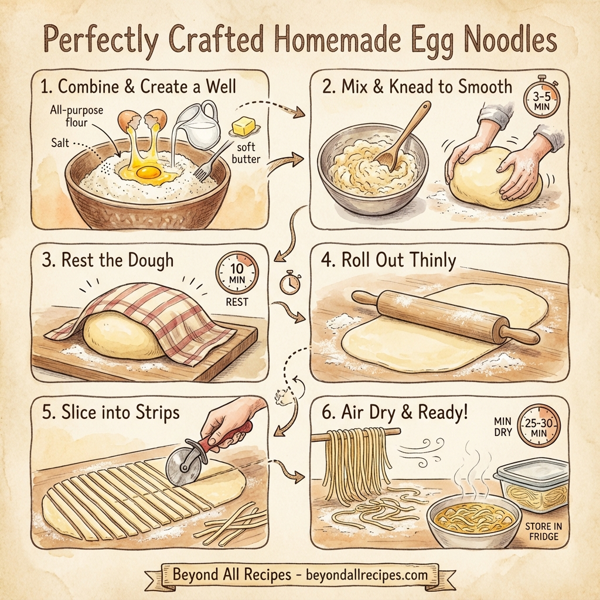 Perfectly Crafted Homemade Egg Noodles

1. Combine & Create a Well

All-purpose flour

Salt

soft butter

2. Mix & Knead to Smooth

3-5 MIN

3. Rest the Dough

10 MIN

REST

4. Roll Out Thinly

5. Slice into Strips

6. Air Dry & Ready!

MIN DRY

25-30 MIN

STORE IN FRIDGE

Beyond All Recipes - beyondallrecipes.com