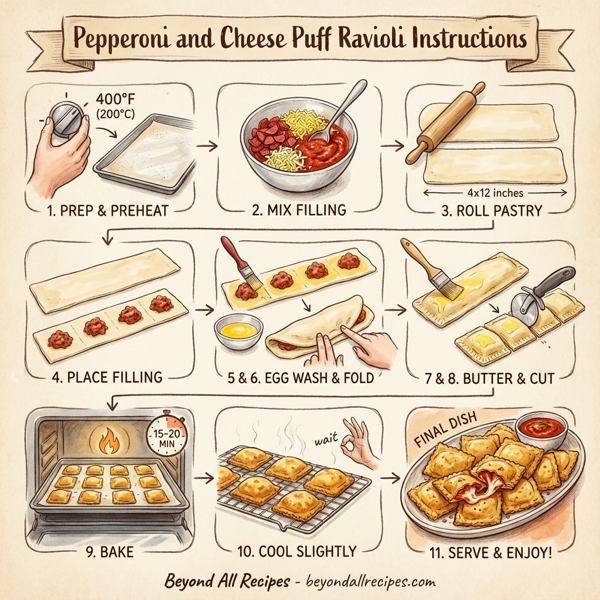 Pepperoni and Cheese Puff Ravioli Instructions

400°F (200°C)

1. PREP & PREHEAT

2. MIX FILLING

4x12 inches

3. ROLL PASTRY

4. PLACE FILLING

5 & 6. EGG WASH & FOLD

7 & 8. BUTTER & CUT

15-20 MIN

9. BAKE

wait

10. COOL SLIGHTLY

FINAL DISH

11. SERVE & ENJOY!

Beyond All Recipes - beyondallrecipes.com