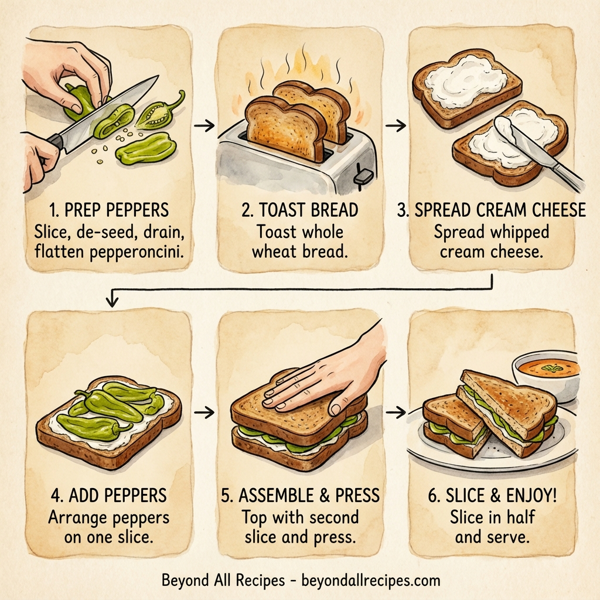 1. PREP PEPPERS
Slice, de-seed, drain, flatten pepperoncini.

2. TOAST BREAD
Toast whole wheat bread.

3. SPREAD CREAM CHEESE
Spread whipped cream cheese.

4. ADD PEPPERS
Arrange peppers on one slice.

5. ASSEMBLE & PRESS
Top with second slice and press.

6. SLICE & ENJOY!
Slice in half and serve.

Beyond All Recipes - beyondallrecipes.com