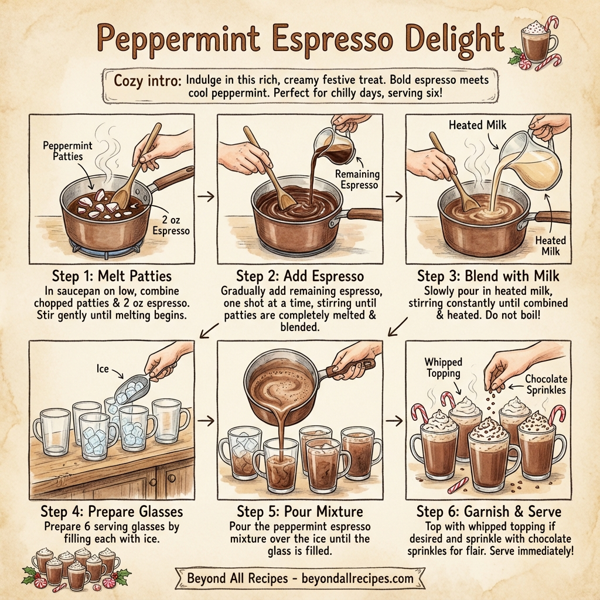 Peppermint Espresso Delight

Cozy intro: Indulge in this rich, creamy festive treat. Bold espresso meets cool peppermint. Perfect for chilly days, serving six!

Peppermint Patties

2 oz Espresso

Step 1: Melt Patties
In saucepan on low, combine chopped patties & 2 oz espresso. Stir gently until melting begins.

Remaining Espresso

Step 2: Add Espresso
Gradually add remaining espresso, one shot at a time, stirring until patties are completely melted & blended.

Heated Milk

Heated Milk

Step 3: Blend with Milk
Slowly pour in heated milk, stirring constantly until combined & heated. Do not boil!

Ice

Step 4: Prepare Glasses
Prepare 6 serving glasses by filling each with ice.

Step 5: Pour Mixture
Pour the peppermint espresso mixture over the ice until the glass is filled.

Whipped Topping

Chocolate Sprinkles

Step 6: Garnish & Serve
Top with whipped topping if desired and sprinkle with chocolate sprinkles for flair. Serve immediately!

Beyond All Recipes - beyondallrecipes.com